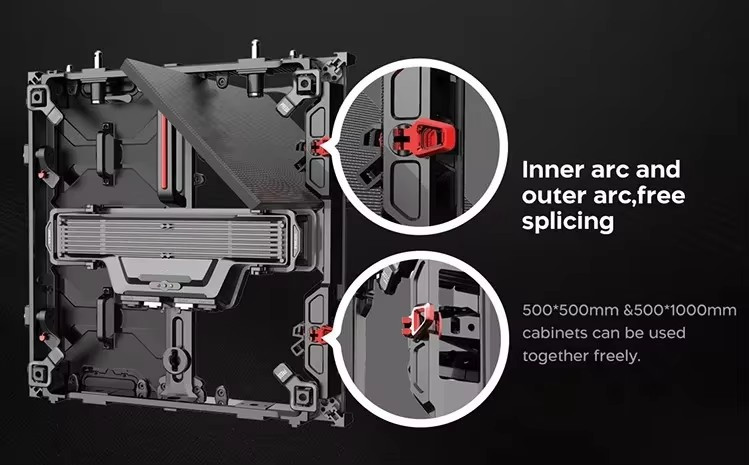 Inner arc and outer arc,free splicing

500*500mm &500*1000mm cabinets can be used together freely.