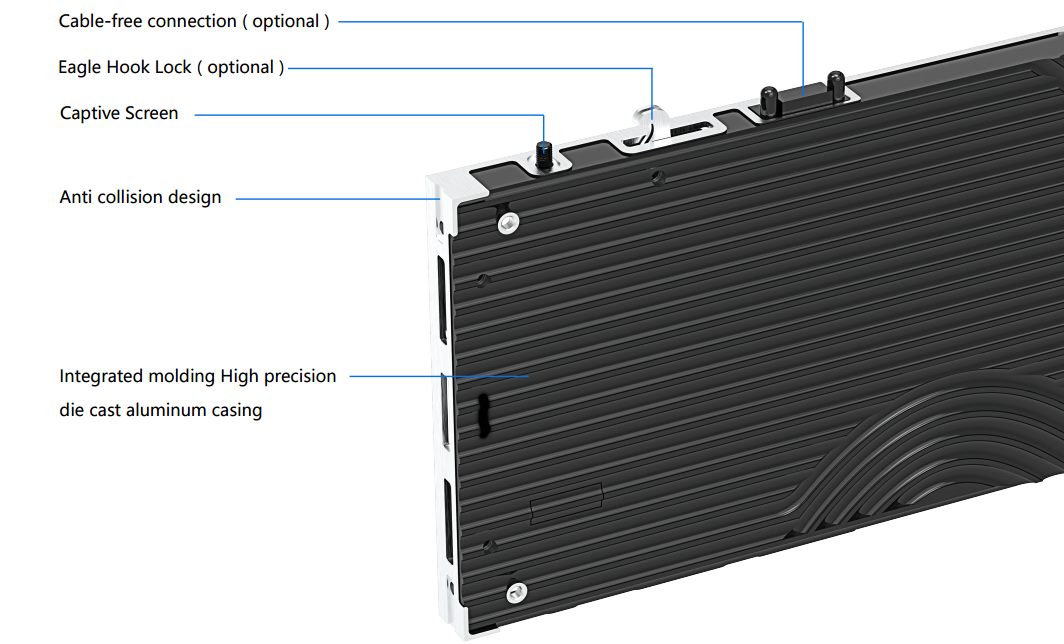 Cable-free connection ( optional )

Eagle Hook Lock ( optional )

Captive Screen

Anti collision design

Integrated molding High precision die cast aluminum casing