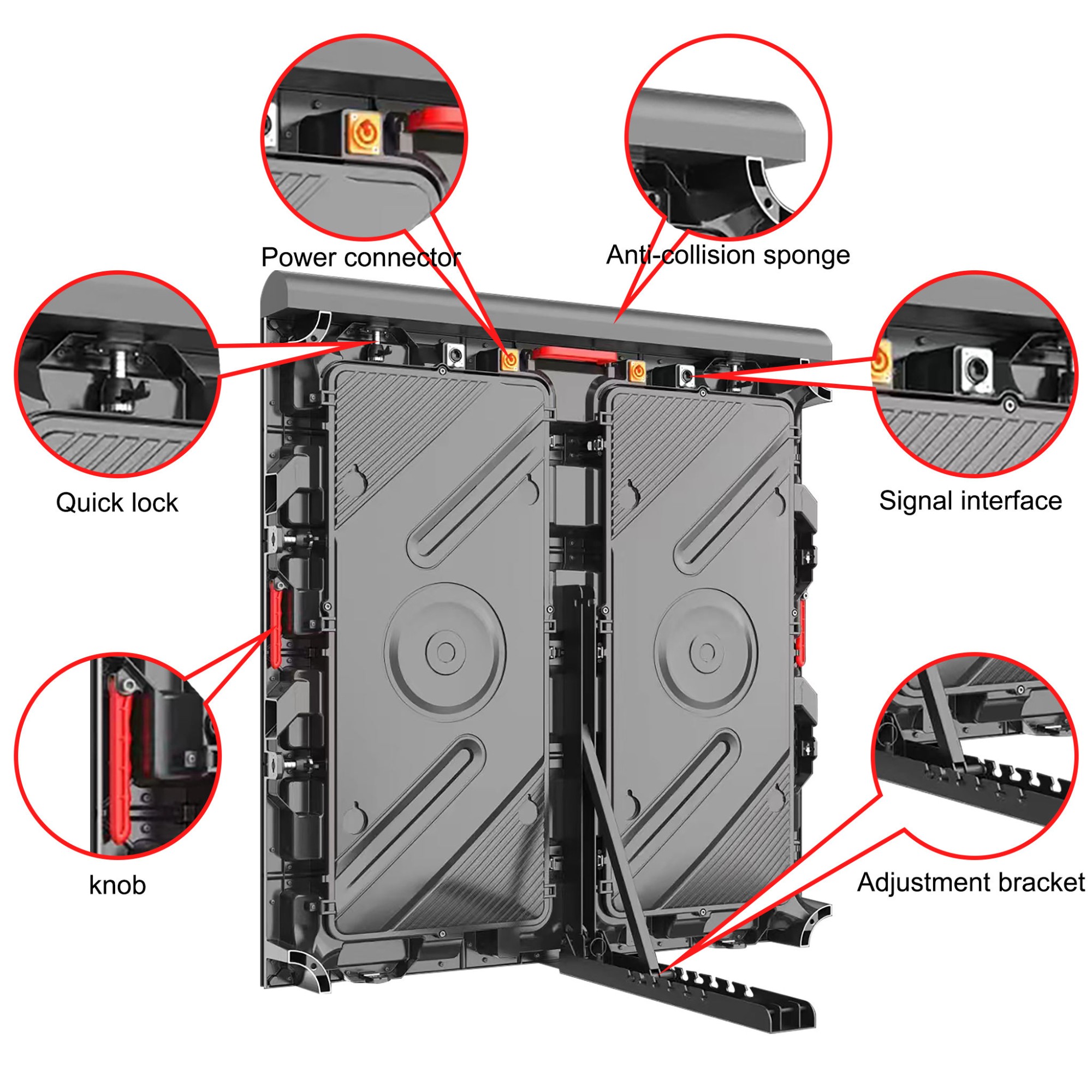 Power connector

Anti-collision sponge

Quick lock

Signal interface

knob

Adjustment bracket